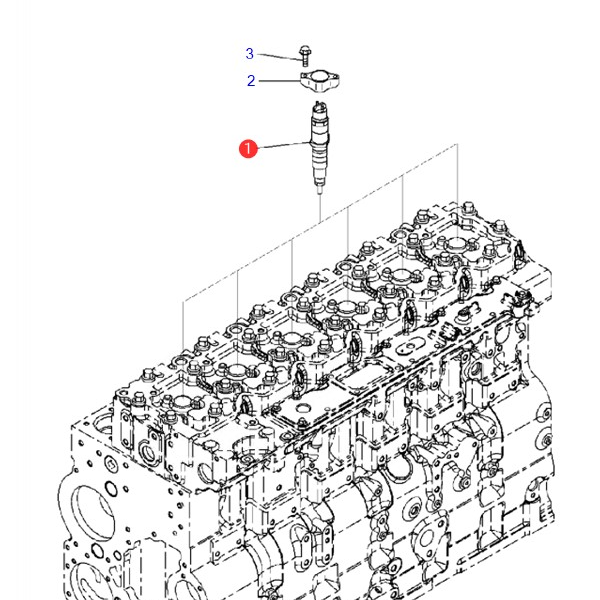 3
2
1