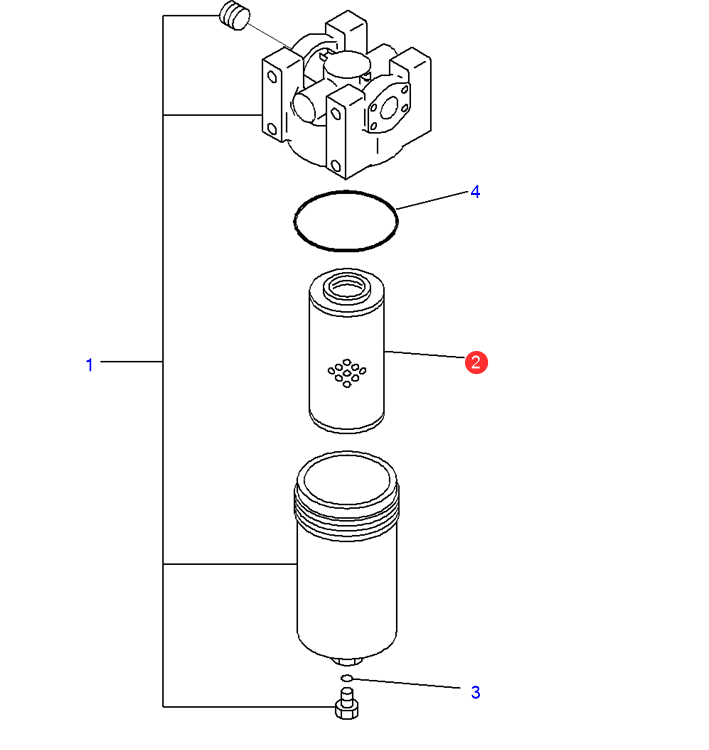 4
1
2
3