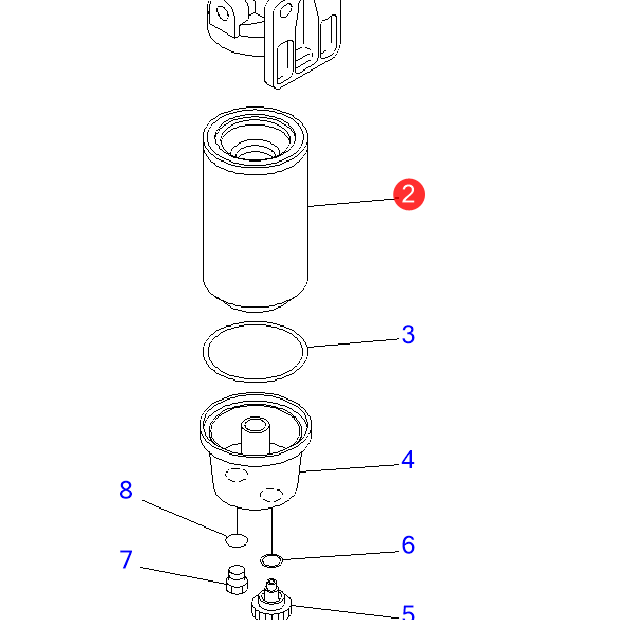 2
3
4
8
6
7
5