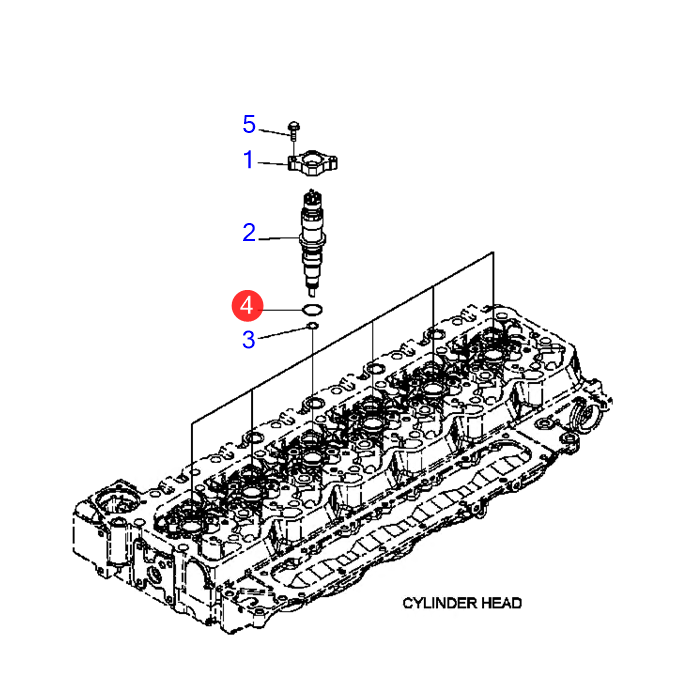 5
1
2
4
3
CYLINDER HEAD