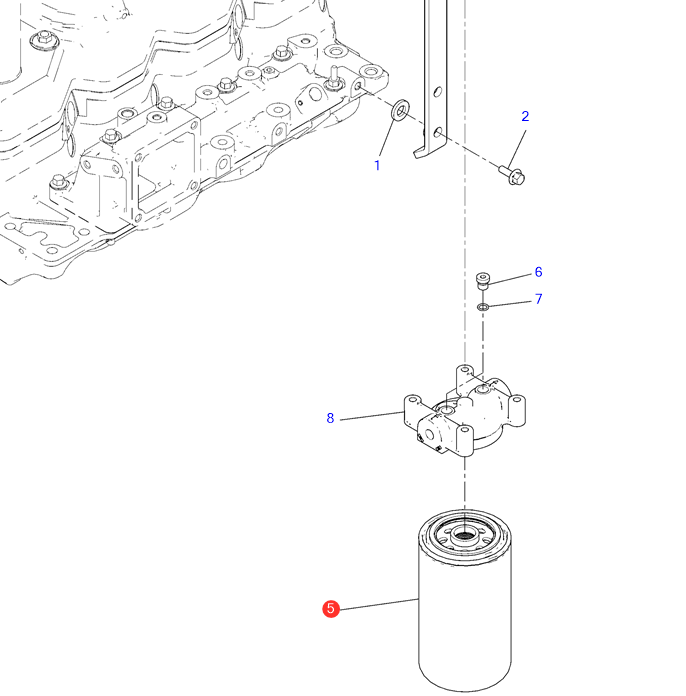 2
1
6
7
8
5