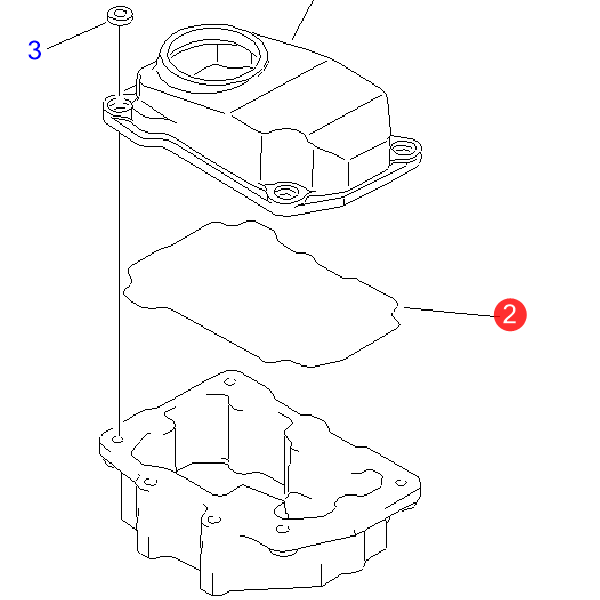 3

2