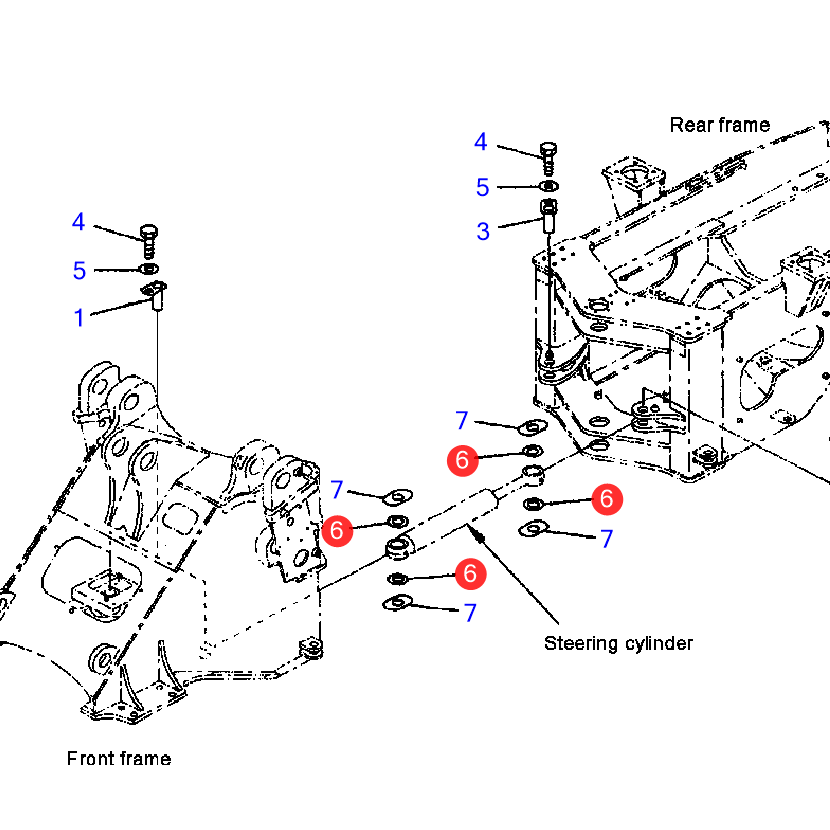 Rear frame

4
5
3

4
5
1

7
6
7
6
6
7
6
7

Steering cylinder

Front frame