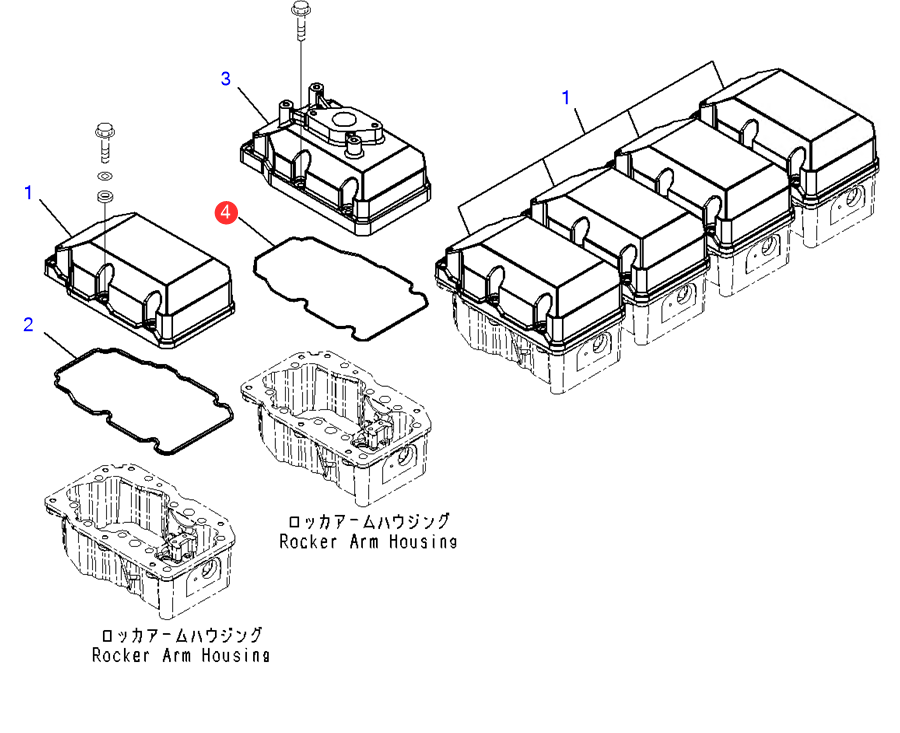 3

1

1

4

2

ロッカアームハウジング
Rocker Arm Housing

ロッカアームハウジング
Rocker Arm Housing