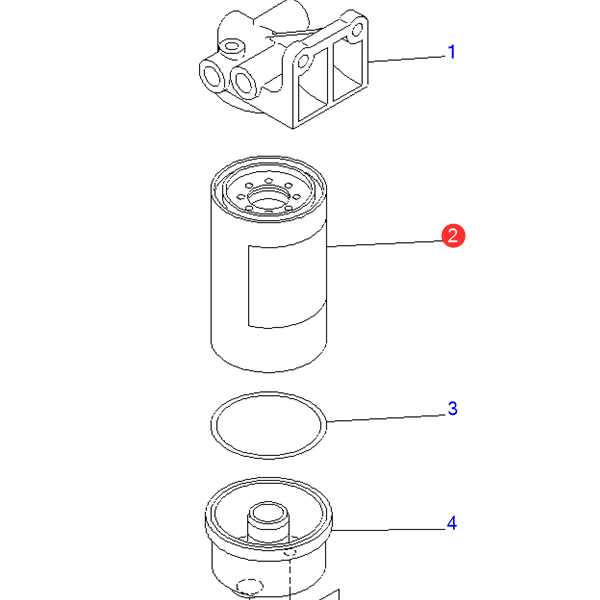 1

2

3

4