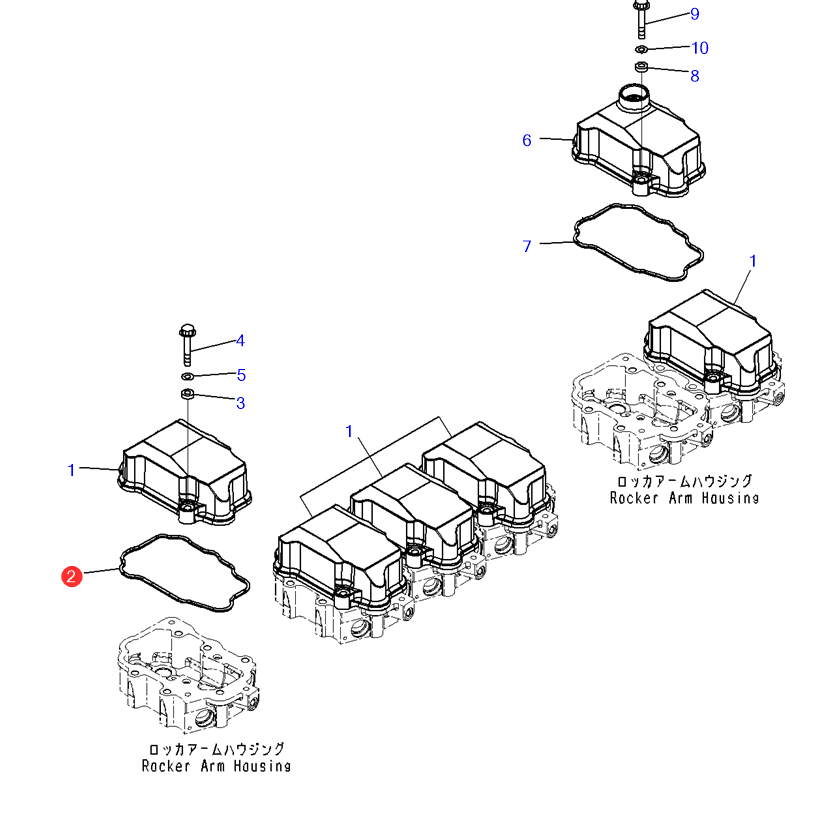 9
10
8
6
7
1
4
5
3
1
1
2
ロッカアームハウジング
Rocker Arm Housing
ロッカアームハウジング
Rocker Arm Housing