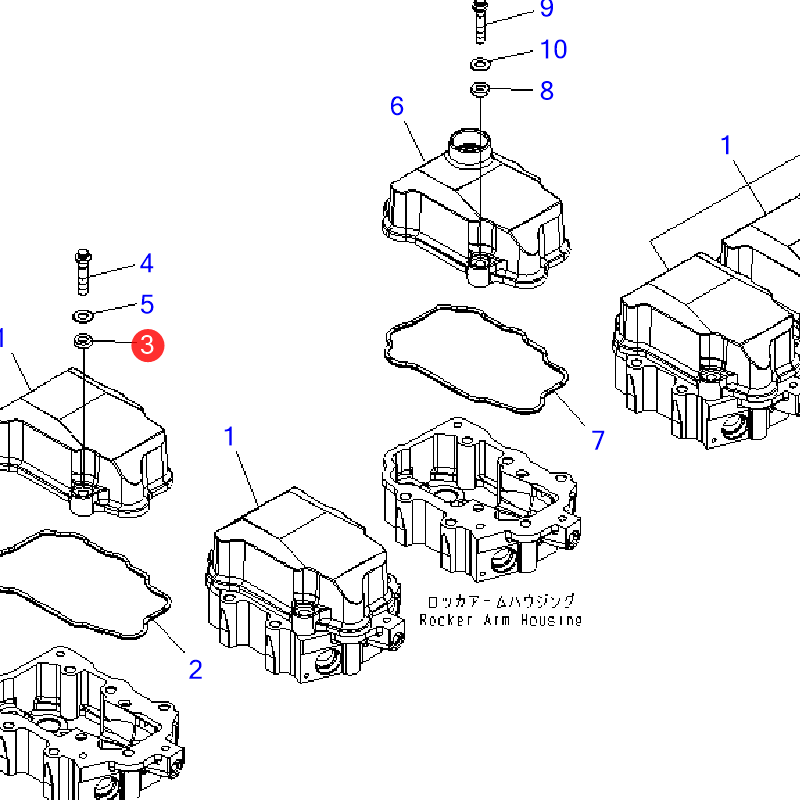 9
10
8
6
1
4
5
3
1
1
7
ロッカアームハウジング
Rocker Arm Housing
2