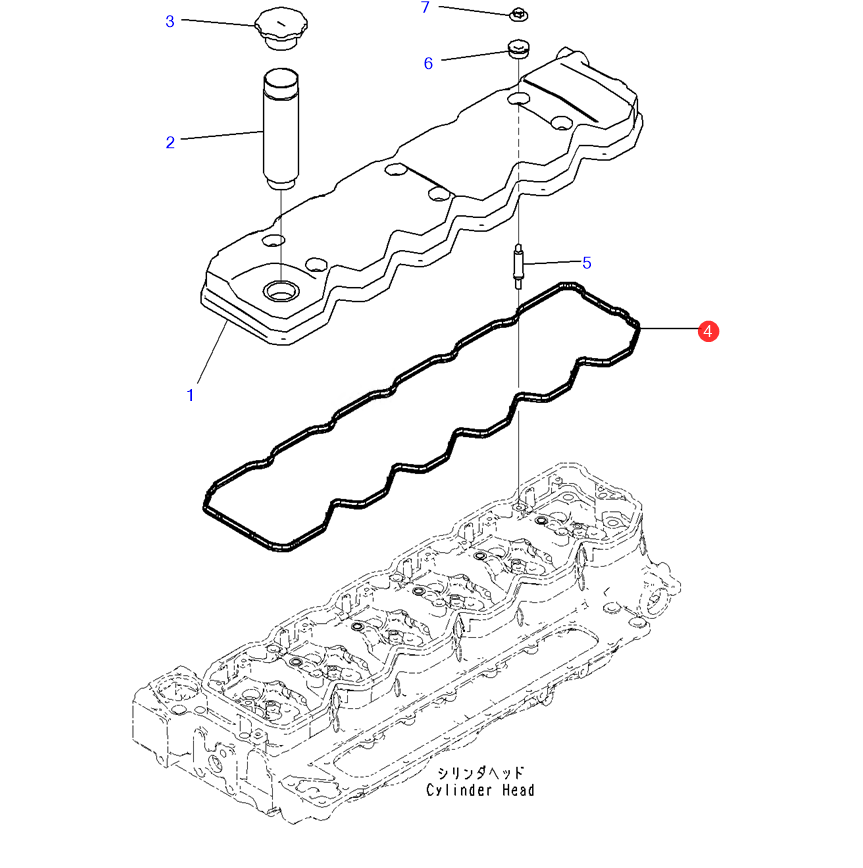 3
7
6
2
5
4
1
シリンダヘッド
Cylinder Head