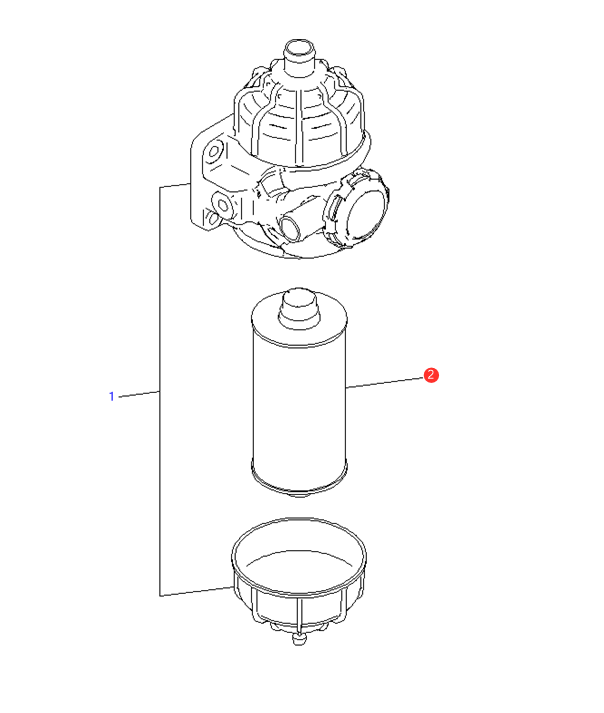 1
2