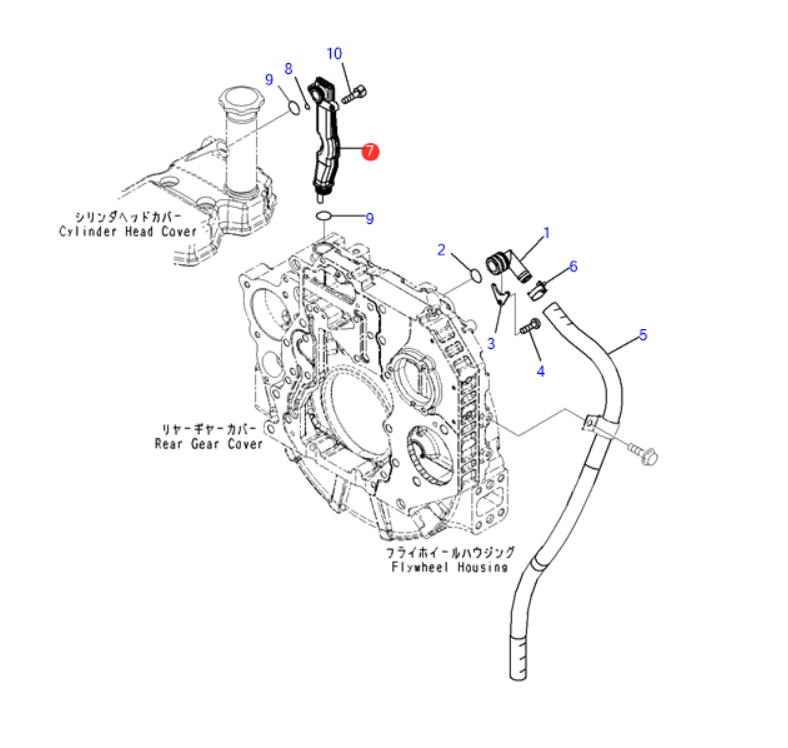 10
9
8
7
シリンダヘッドカバー
Cylinder Head Cover
9
2
1
6
3
4
5
リヤーギヤーカバー
Rear Gear Cover
フライホイールハウジング
Flywheel Housing