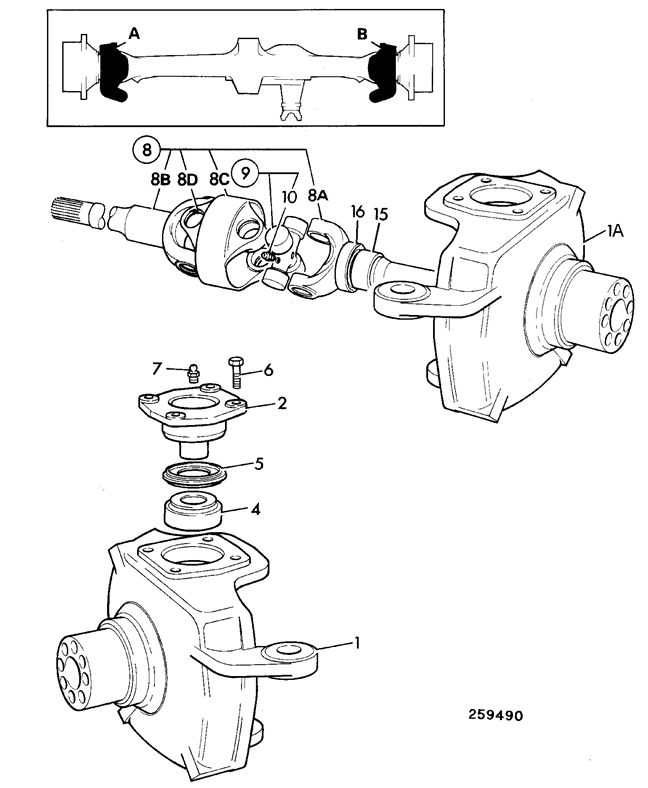 A
B
8
8B
8D
8C
9
10
8A
16
15
1A
7
6
2
5
4
1
259490