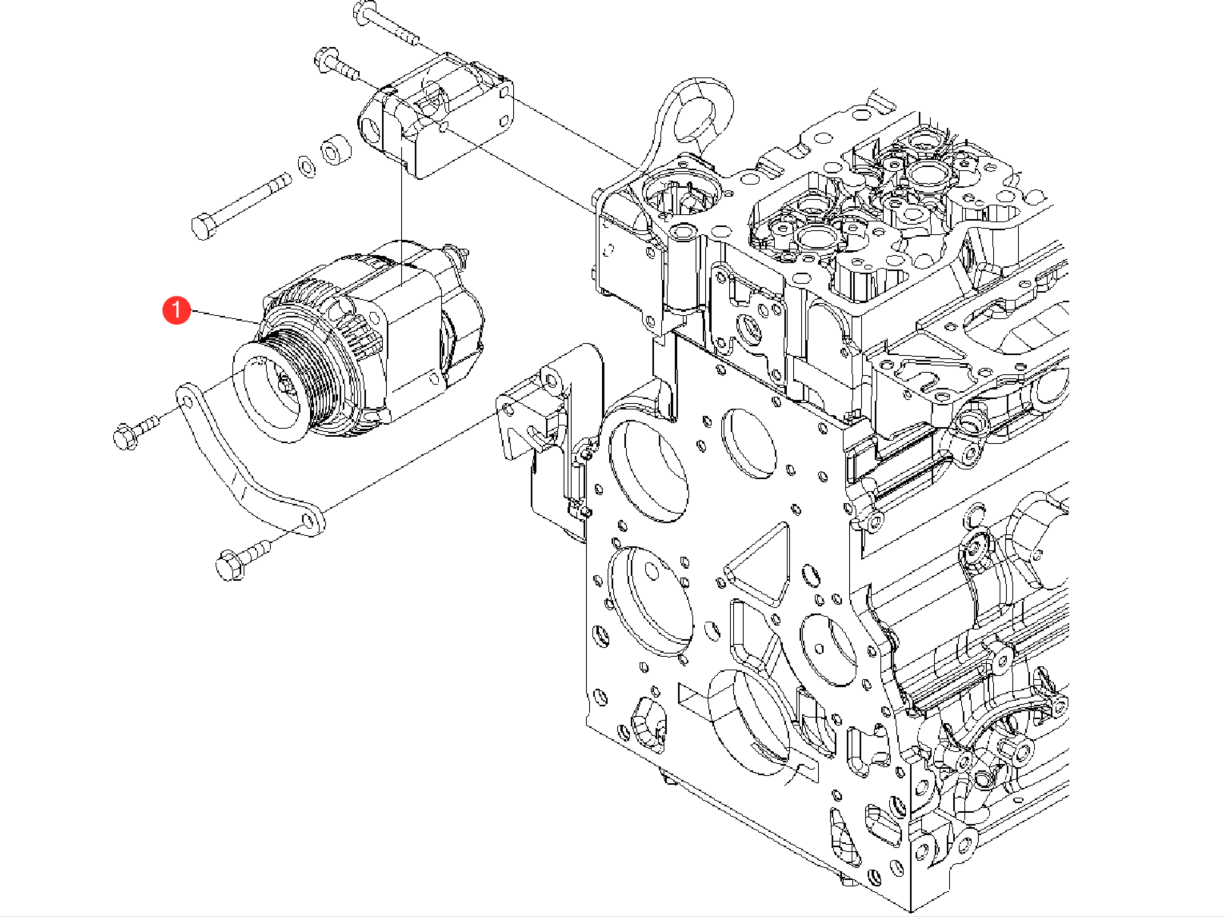 1