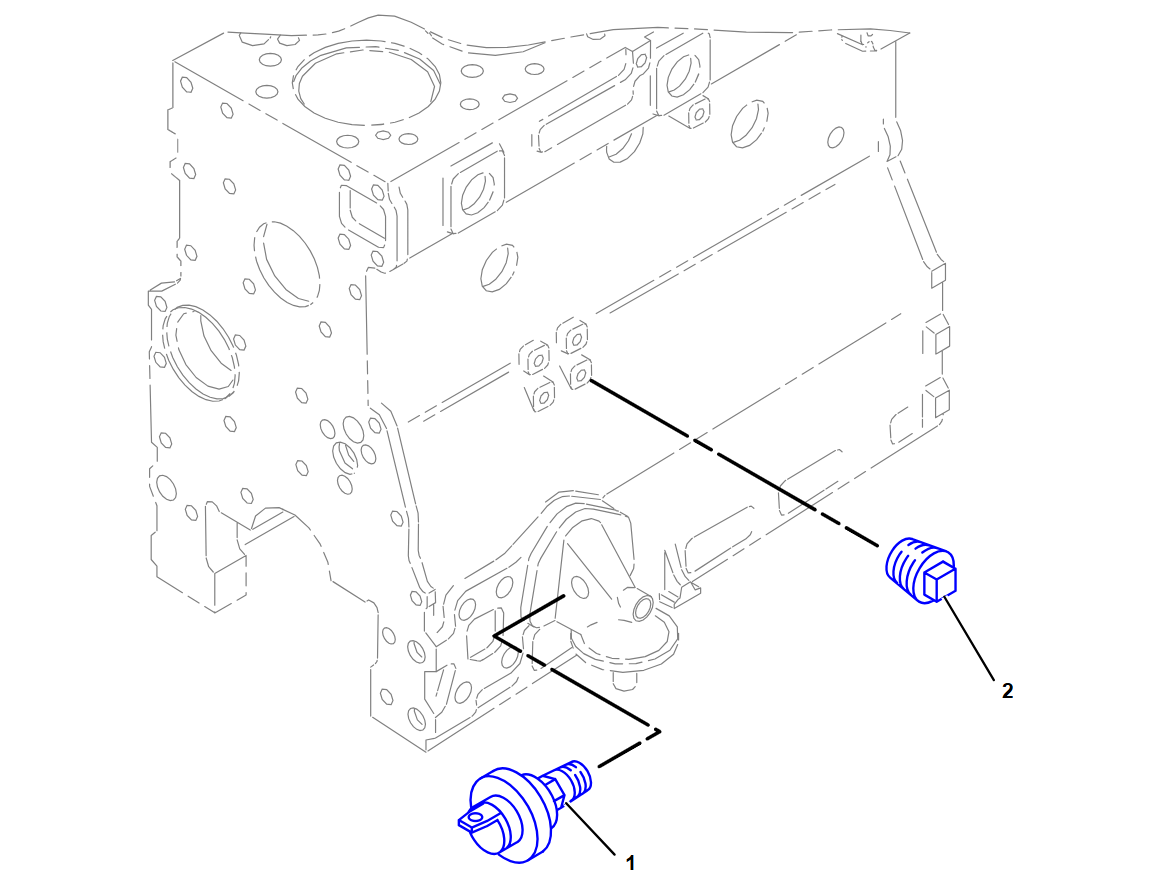 2

1