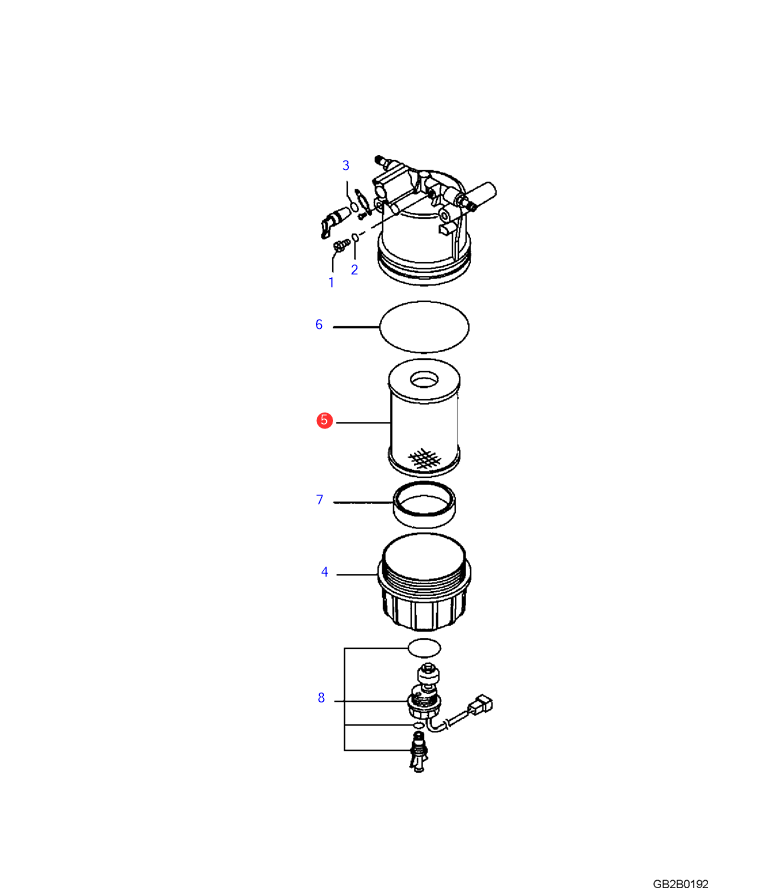 3
1
2
6
5
7
4
8
GB2B0192