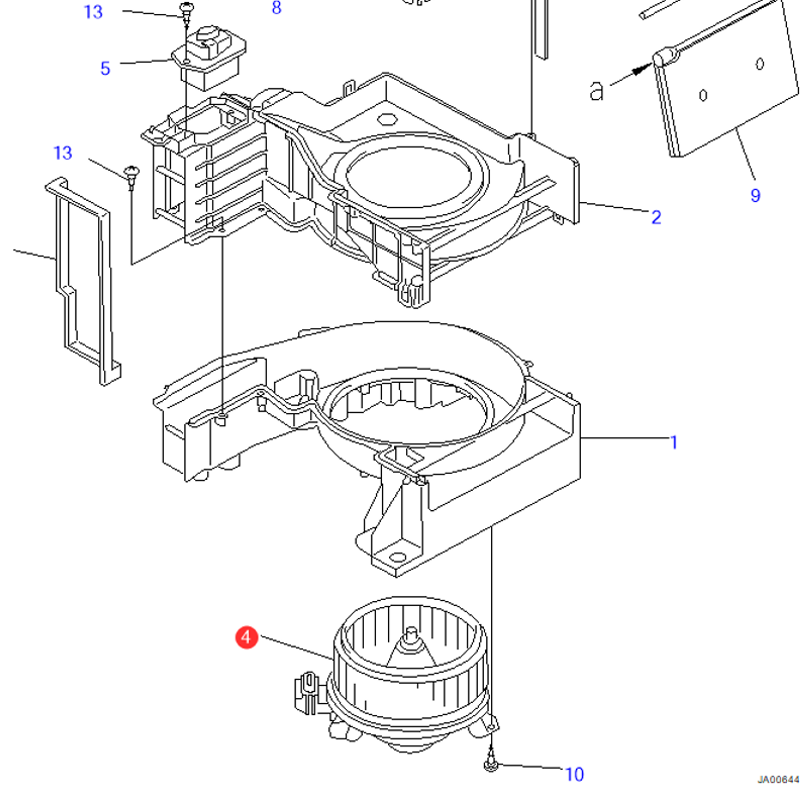 13
8
5
a
13
9
2
1
4
10
JA00644