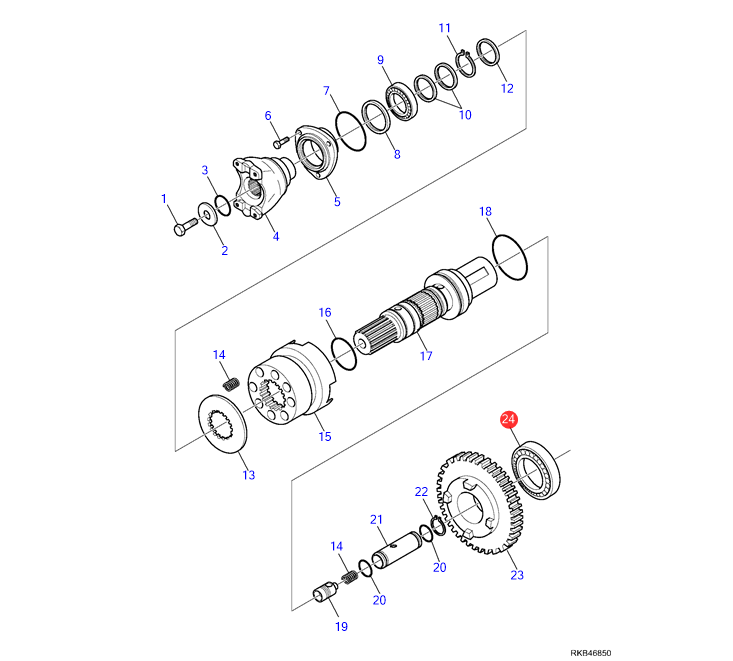 11
9
12
7
10
6
8
3
5
1
4
2
18
16
14
17
15
13
24
22
21
14
20
23
20
19
RKB46850