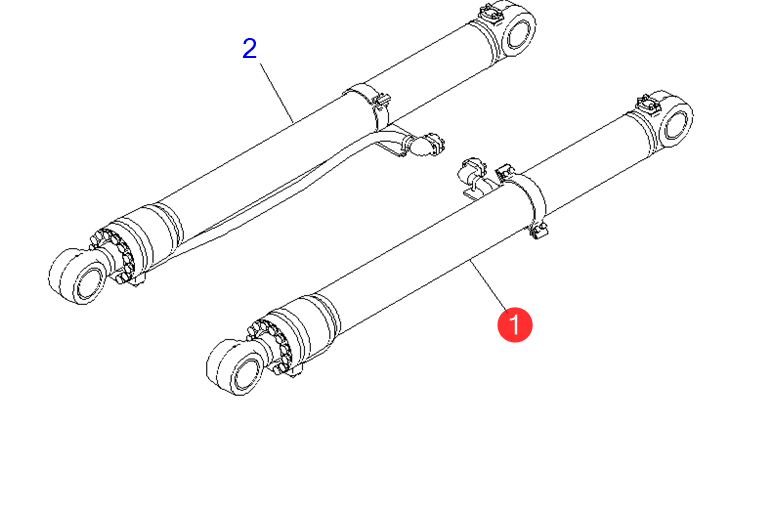 2

1