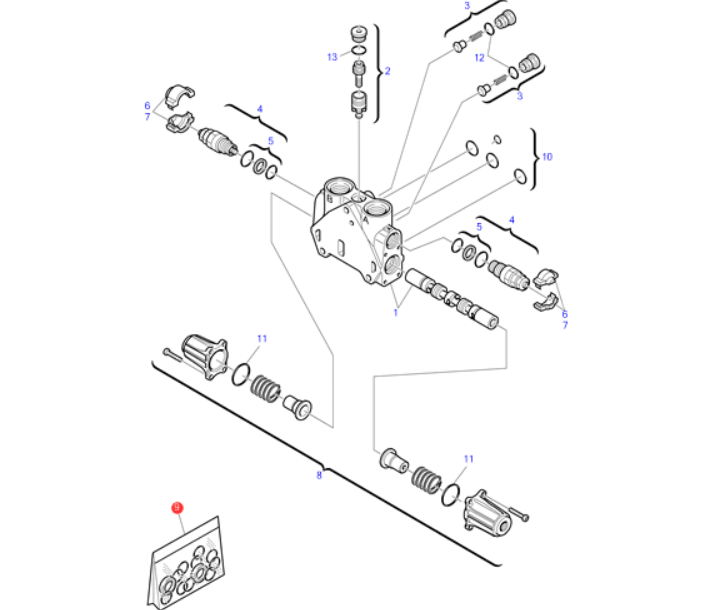 3
13
2
12
3
6
7
4
5
10
B
A
5
4
1
6
7
11
8
11
9