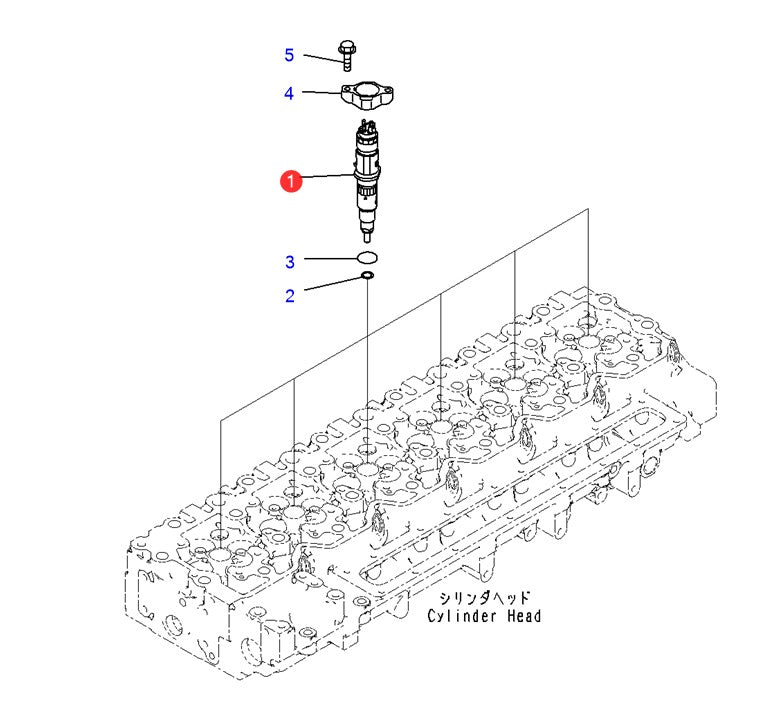 5
4
1
3
2
シリンダヘッド
Cylinder Head