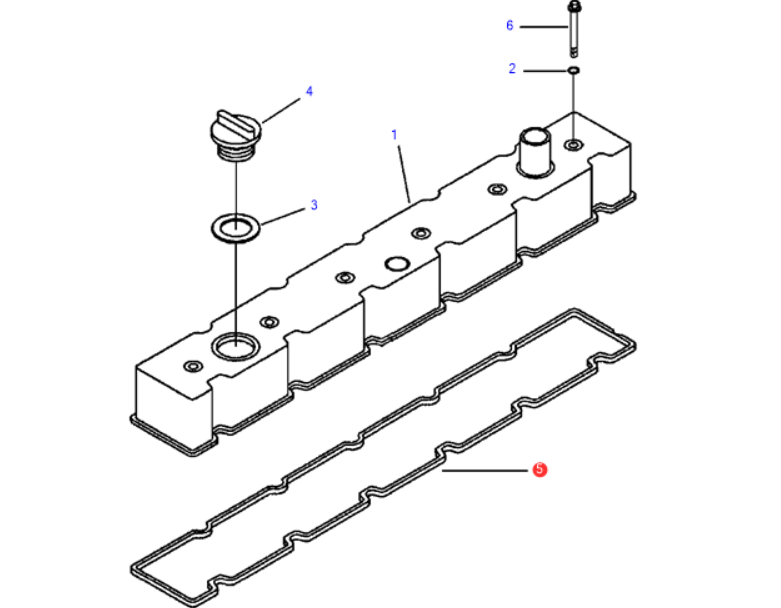 6
2
4
1
3
5