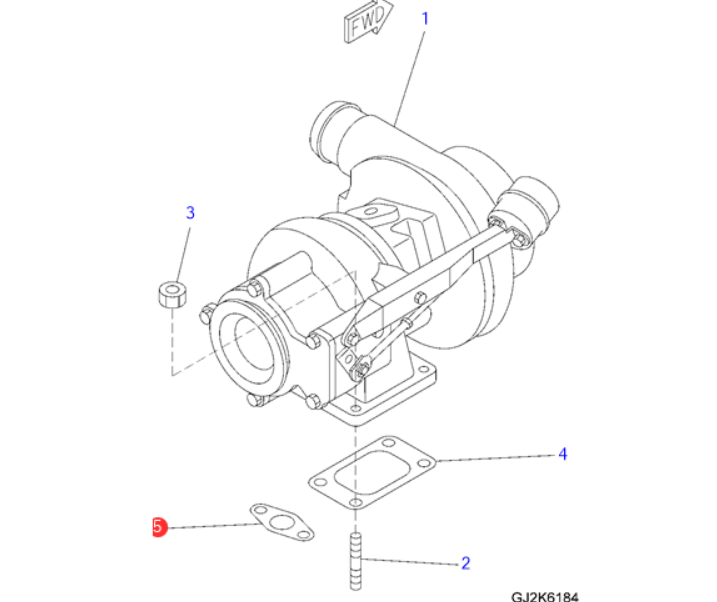 FWD

1

3

4

5

2

GJ2K6184