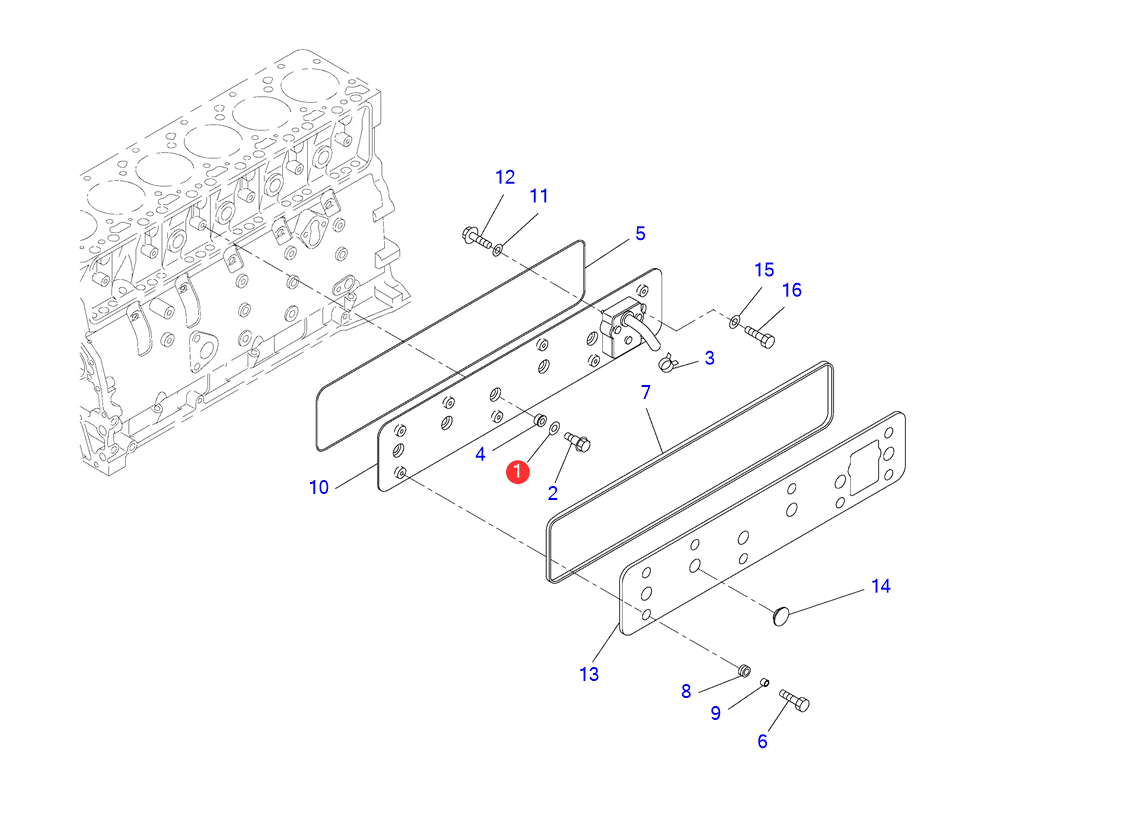 12
11
5
15
16
3
7
4
1
2
10
14
13
8
9
6