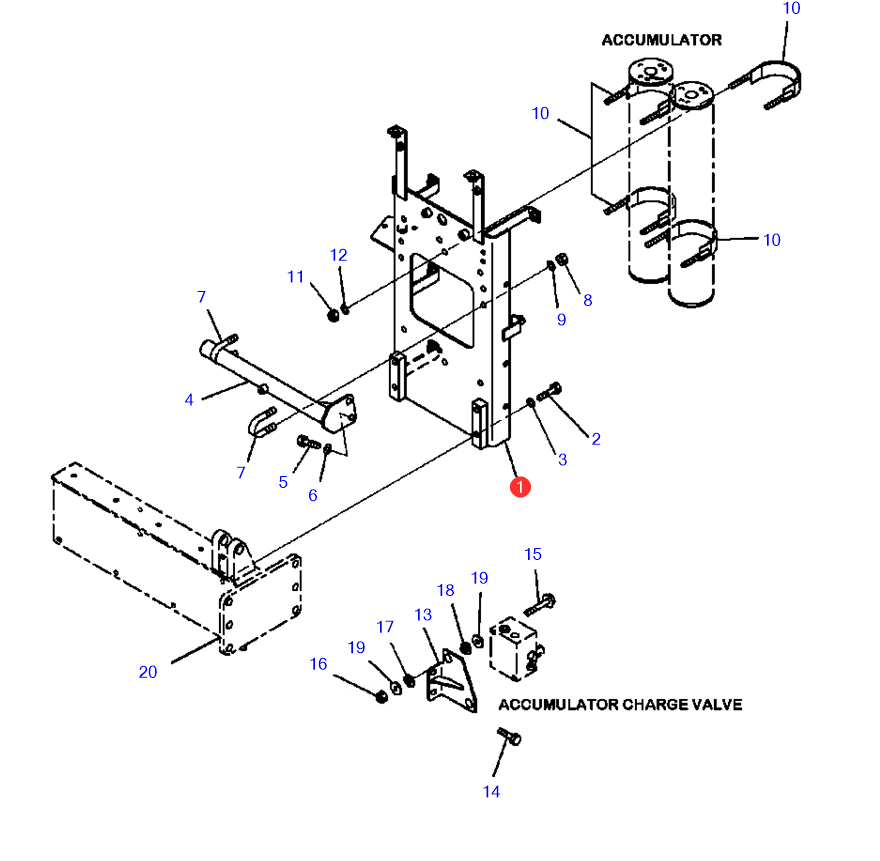 10
ACCUMULATOR
10
10
12
11
8
9
7
4
2
3
7
5
6
1
15
19
18
17
13
19
16
20
ACCUMULATOR CHARGE VALVE
14