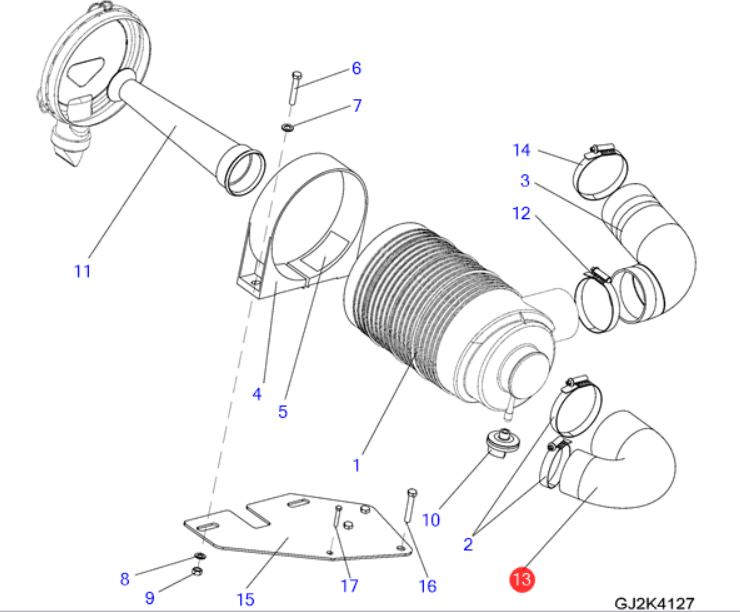 6
7
14
3
12
11
4
5
1
10
2
13
8
9
15
17
16
GJ2K4127