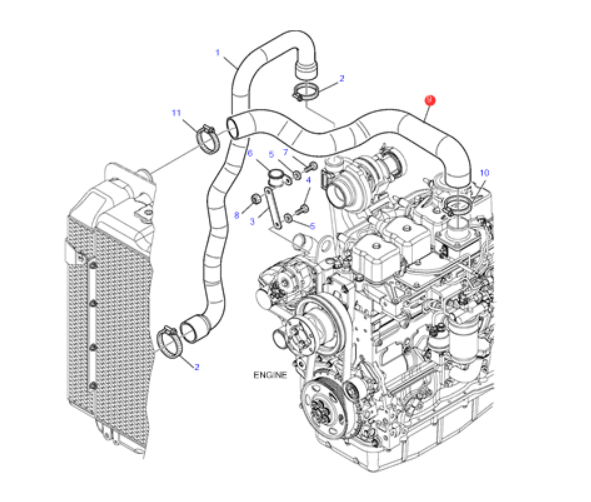 1
2
9
11
6
5
7
4
10
8
3
5
2
ENGINE