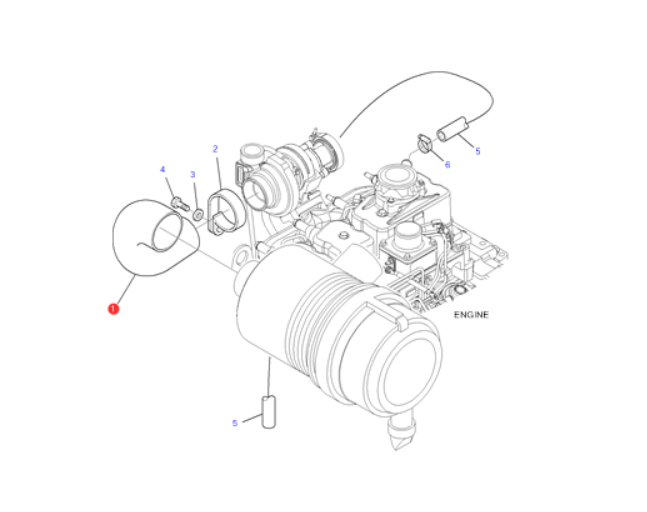 2
4
3
5
6
1
ENGINE
5