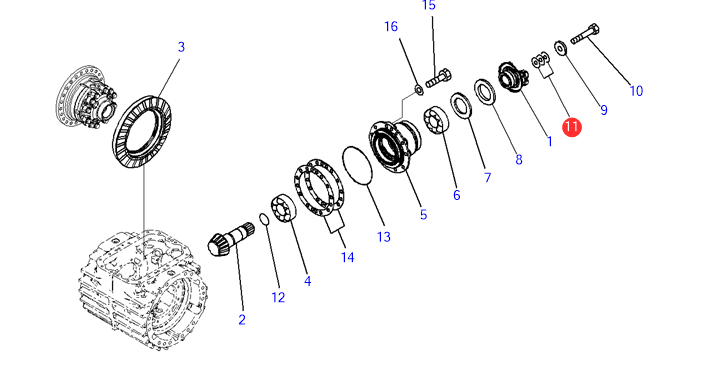 15
16
3
10
9
11
1
8
7
6
5
13
14
4
12
2