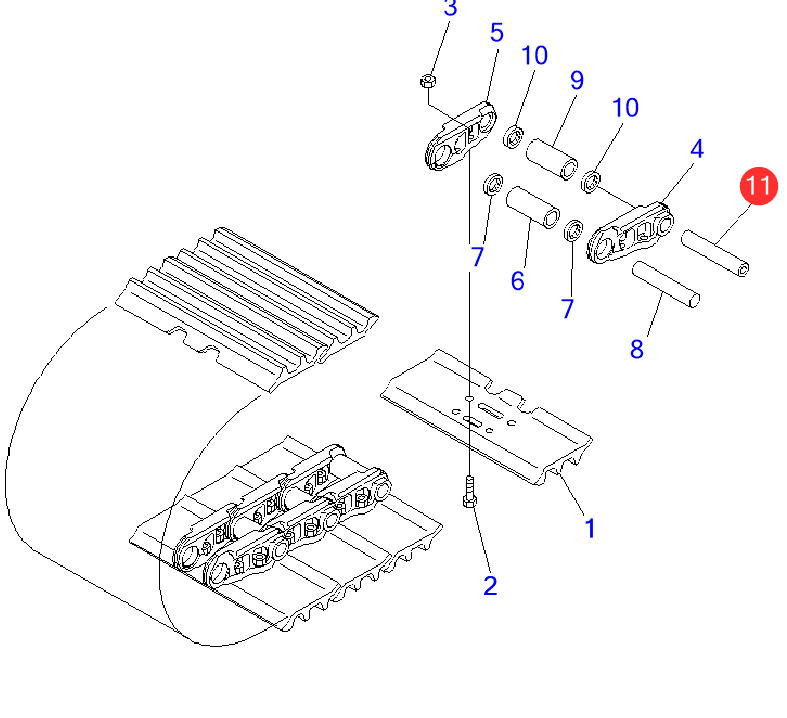 3
5
10
9
10
4
11
7
6
7
8
1
2